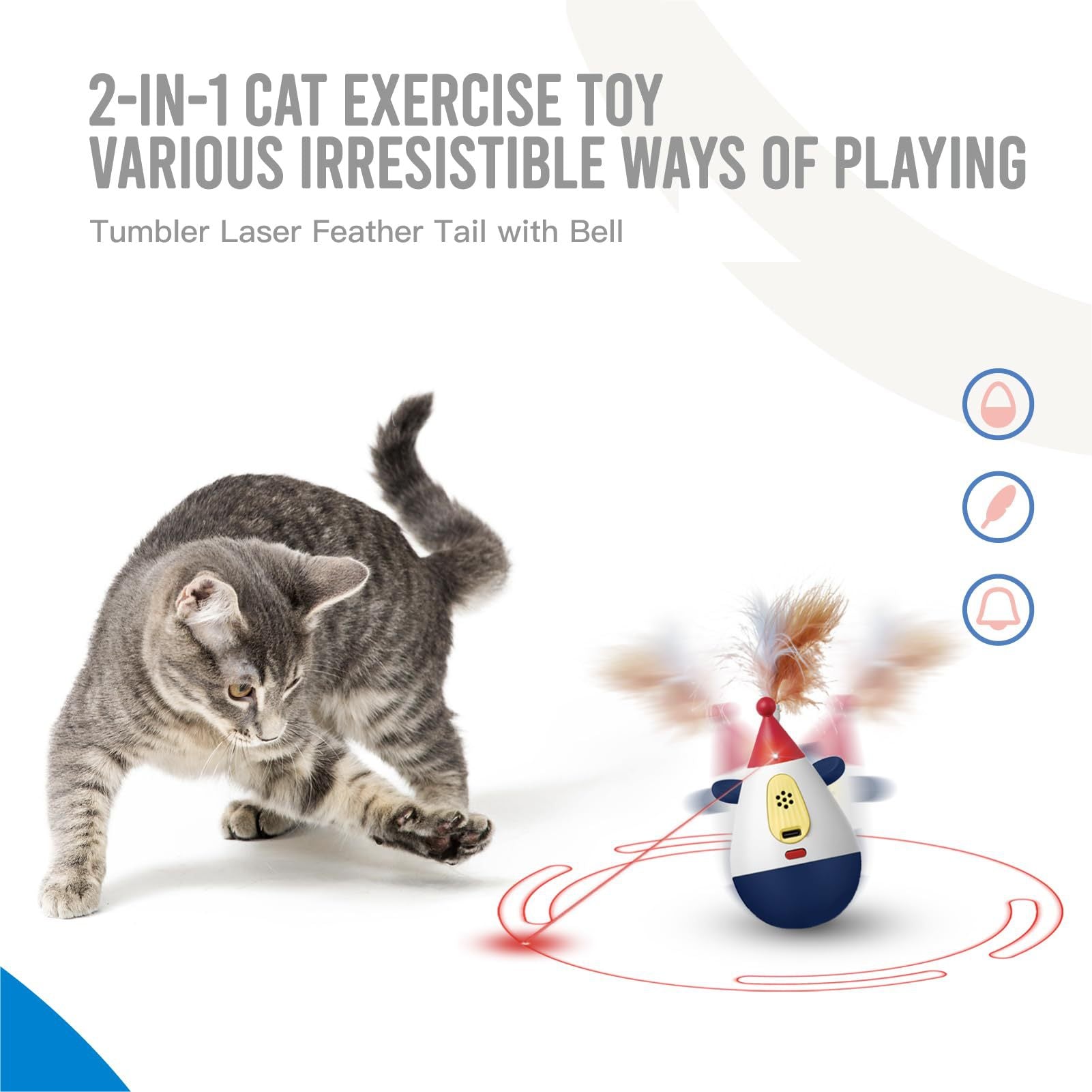 2-IN-1 CAT EXERCISE TOY
VARIOUS IRRESISTIBLE WAYS OF PLAYING

Tumbler Laser Feather Tail with Bell