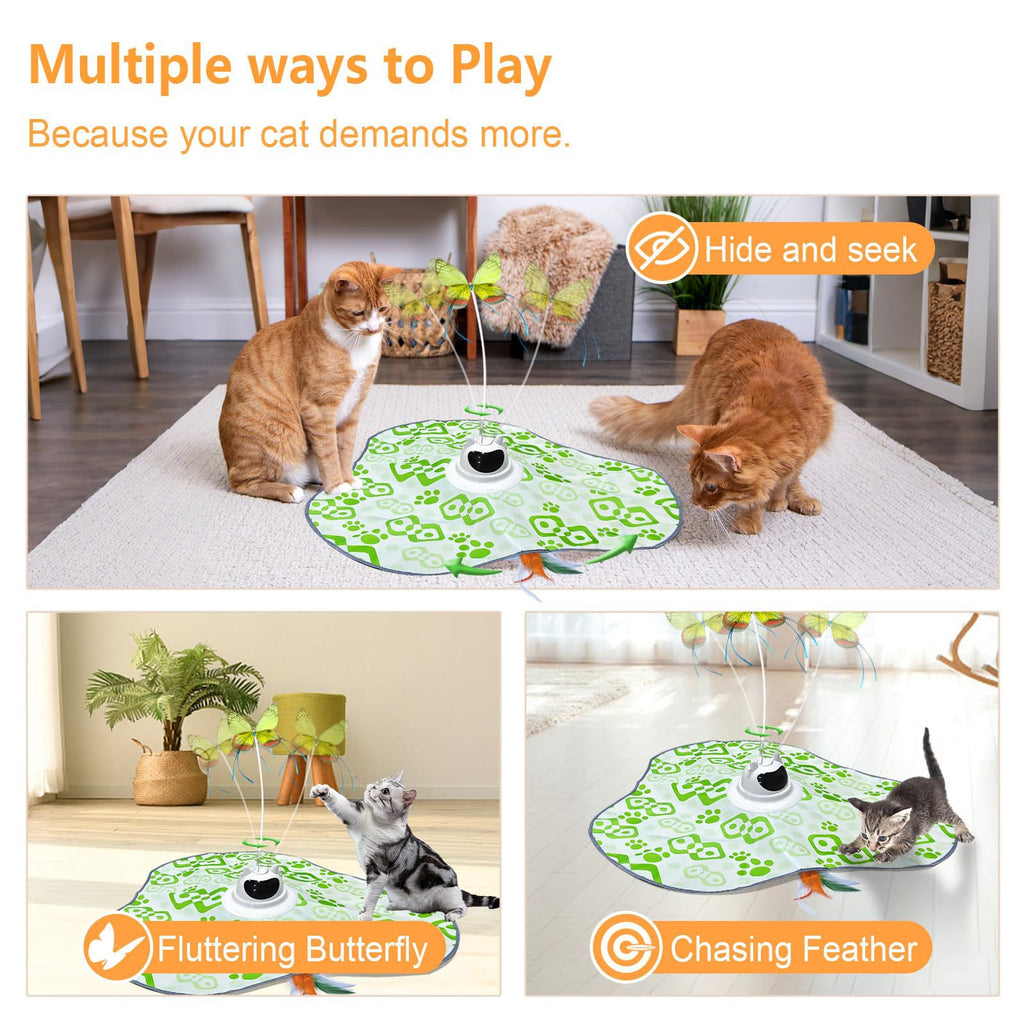 Multiple ways to Play

Because your cat demands more.

Hide and seek

Fluttering Butterfly

Chasing Feather