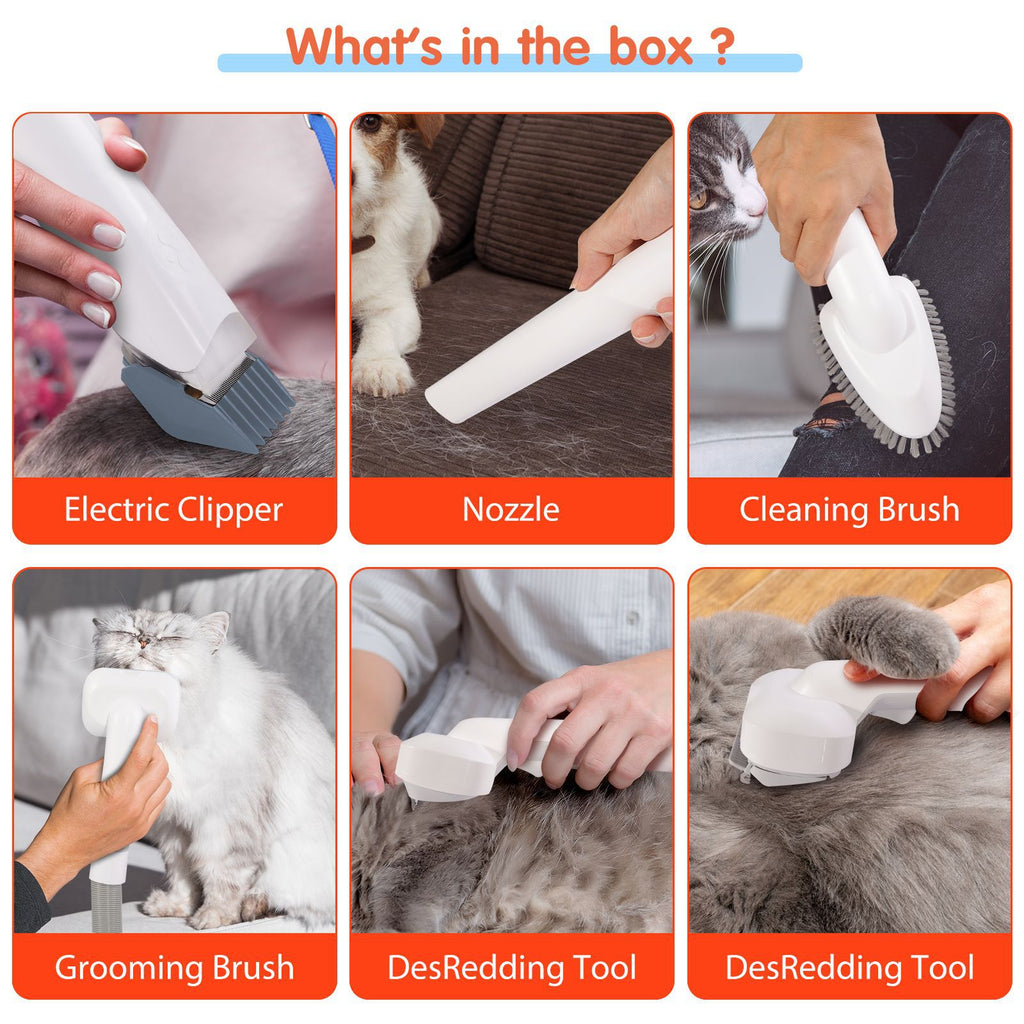 What's in the box ?

Electric Clipper

Nozzle

Cleaning Brush

Grooming Brush

DesRedding Tool

DesRedding Tool