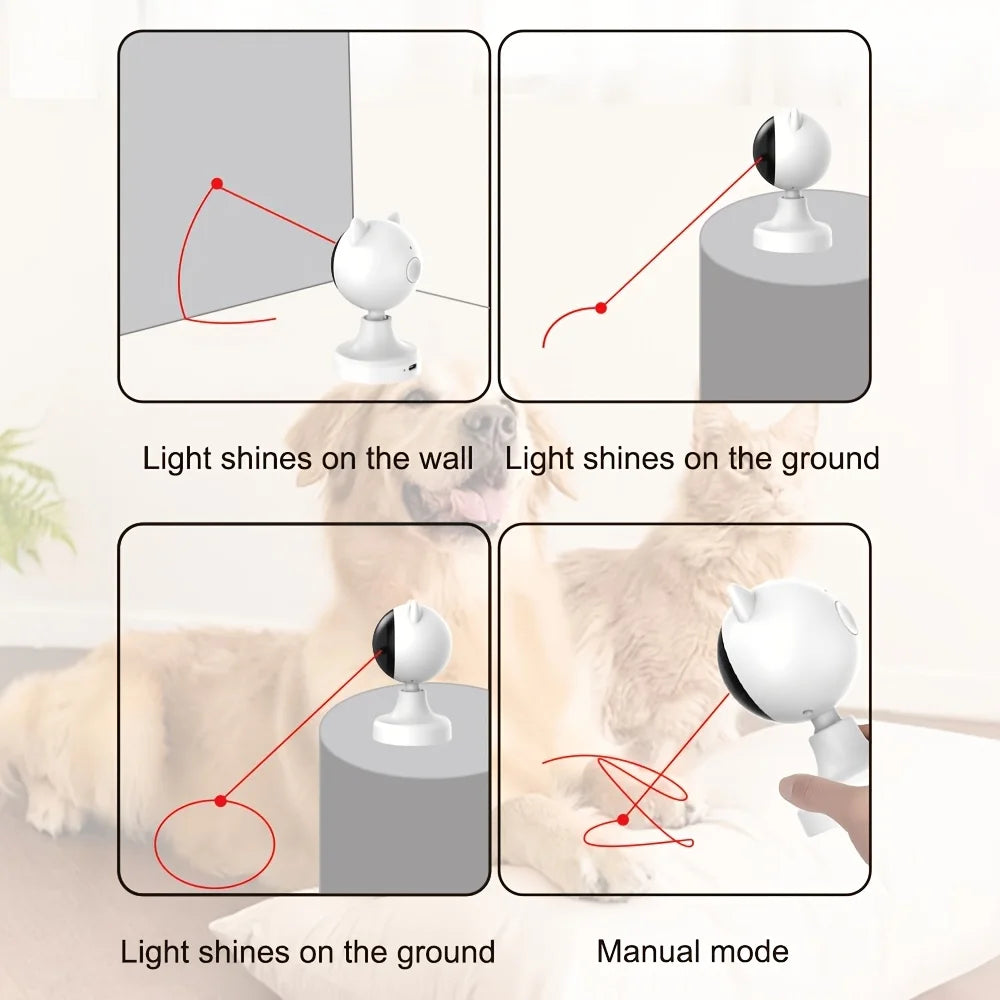 Light shines on the wall

Light shines on the ground

Light shines on the ground

Manual mode